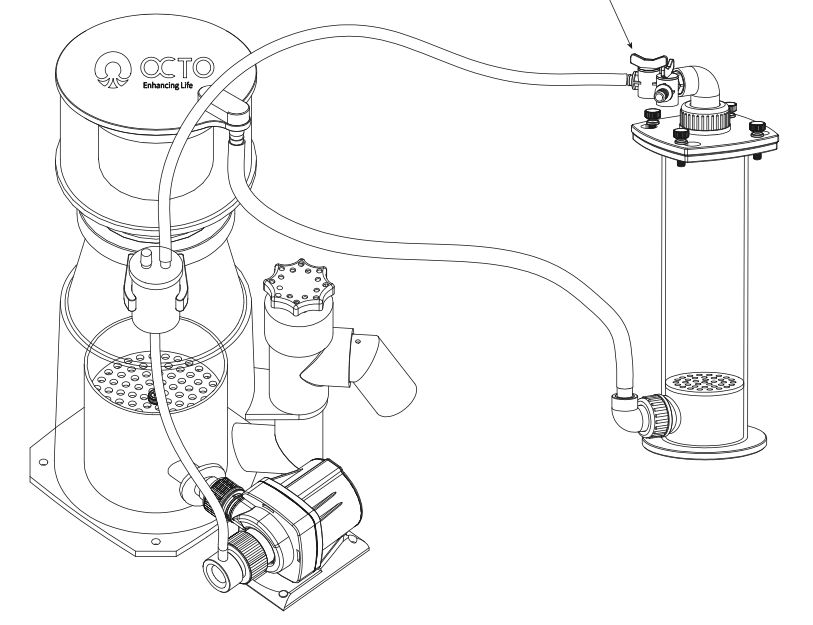 OCTO
Enhancing Life